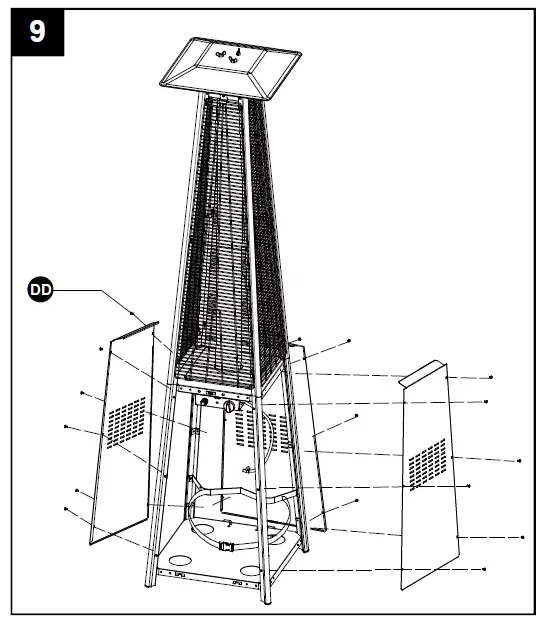 9

DD