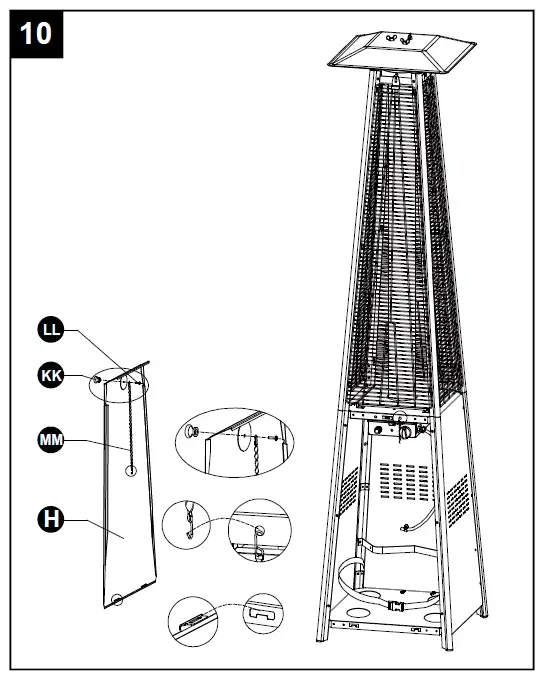 10

LL

KK

MM

H