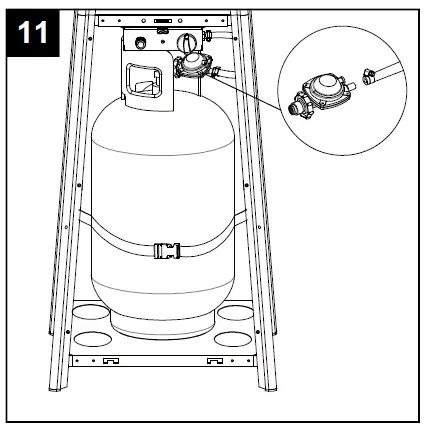 11