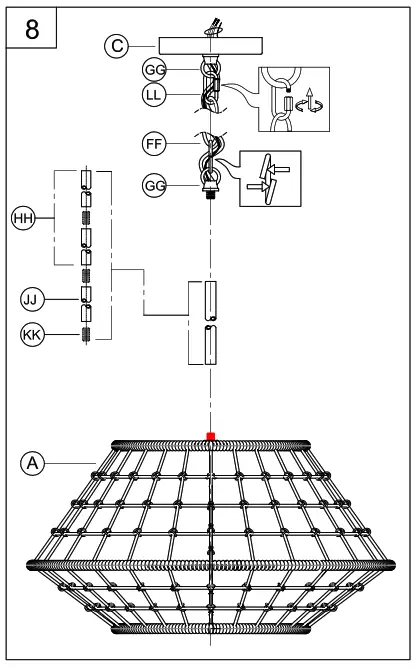 8

C

GG

LL

FF

GG

HH

JJ

KK

A