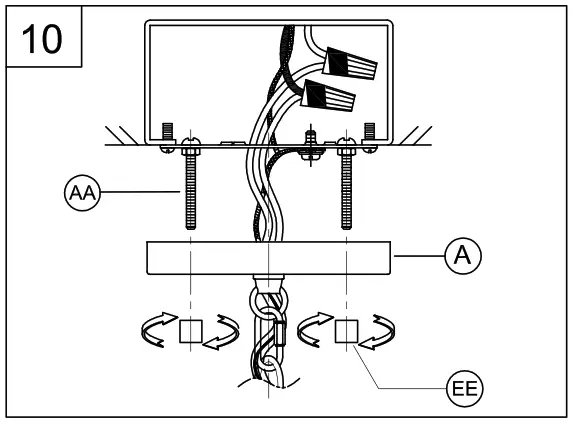 10

AA

A

EE