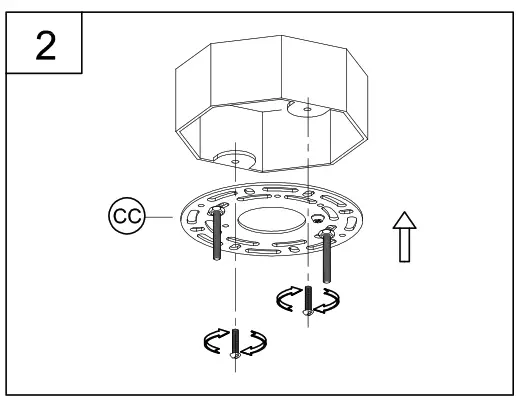 2

CC