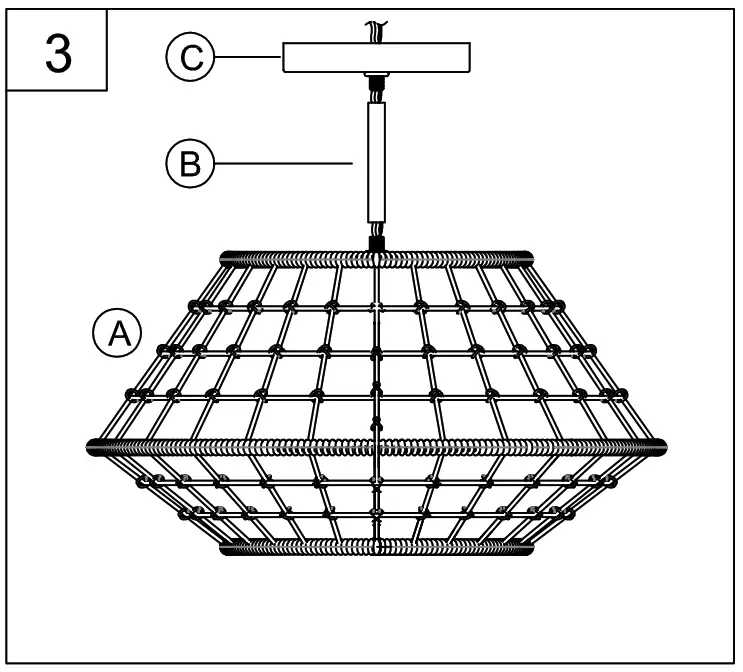 3

C

B

A