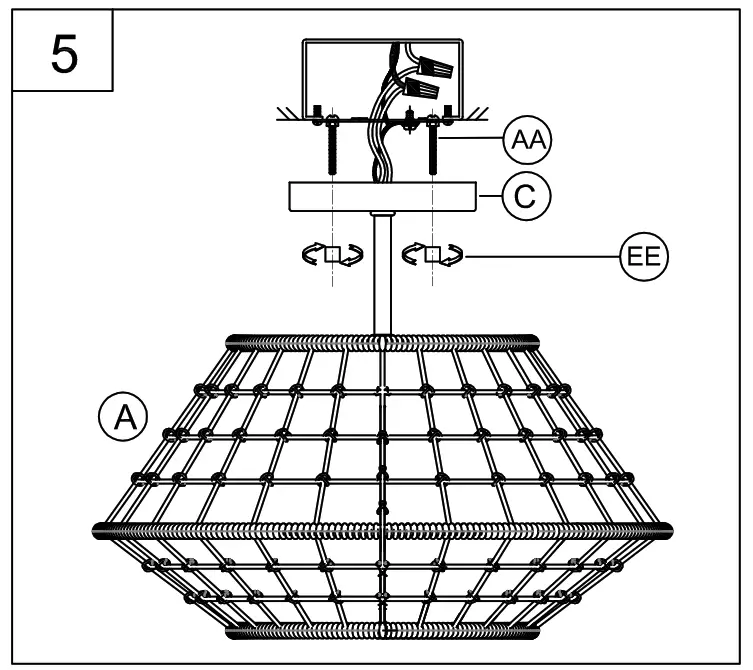 5

AA

C

EE

A