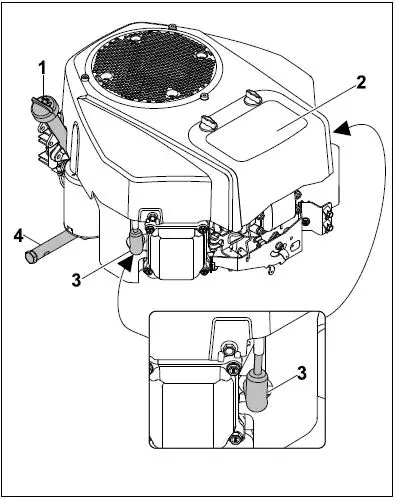 1
2
4
3
3