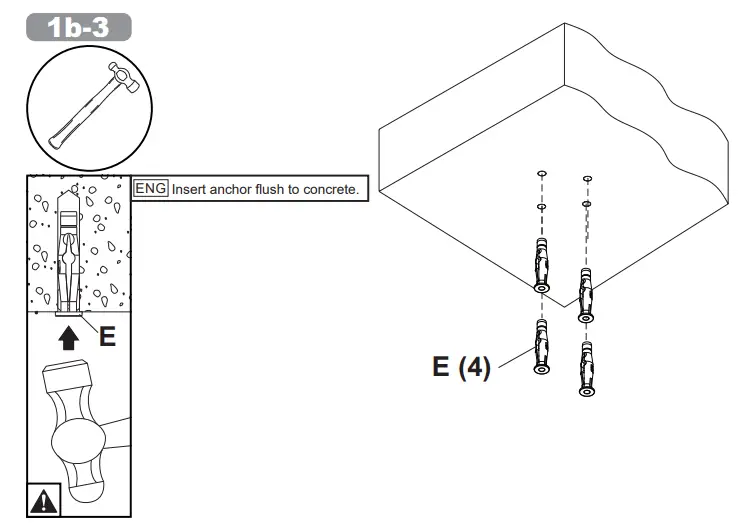 1b-3

ENG Insert anchor flush to concrete.

E

E (4)