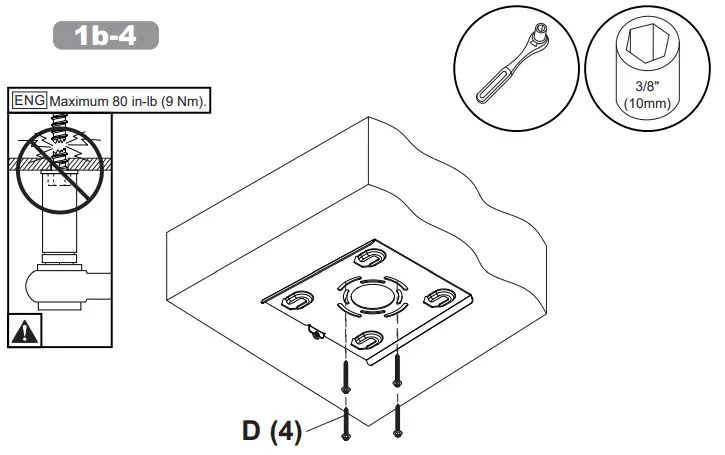 1b-4

ENG Maximum 80 in-lb (9 Nm).

3/8"
(10mm)

D (4)