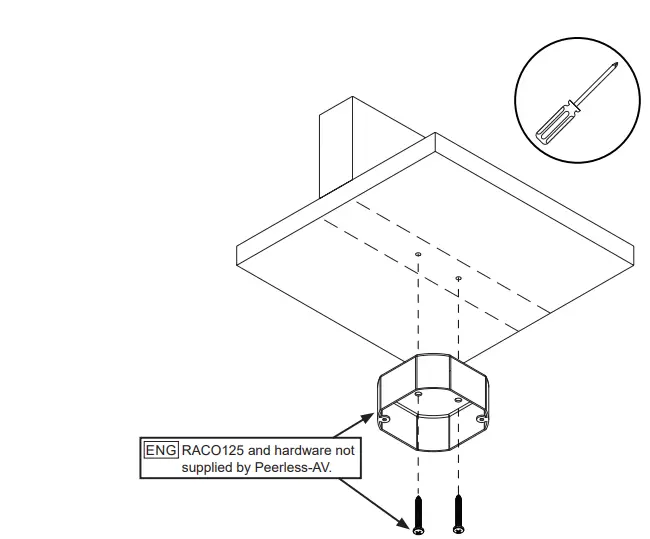 ENG RACO125 and hardware not supplied by Peerless-AV.