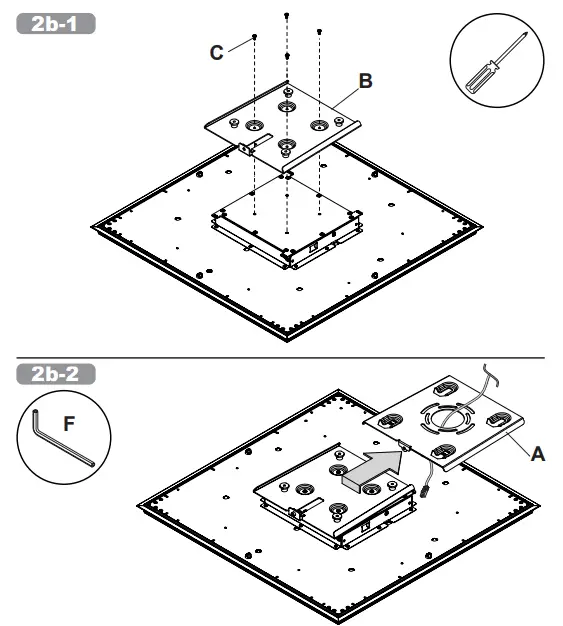 2b-1

C

B

2b-2

F

A