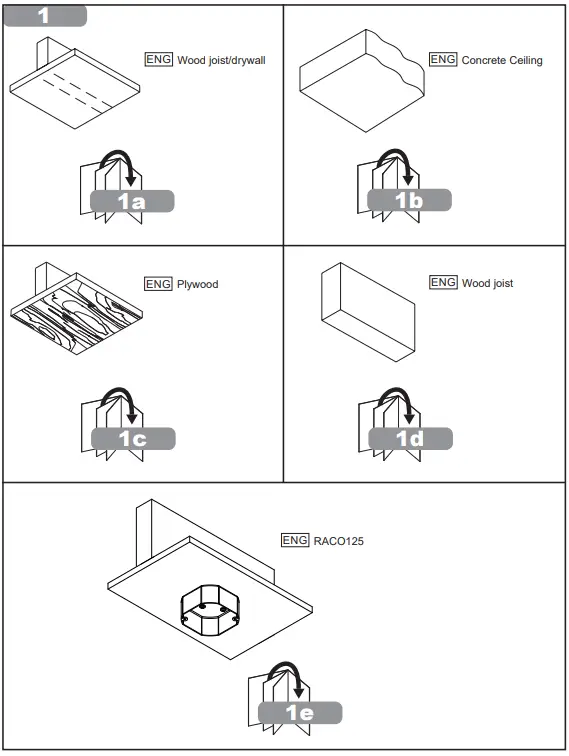 1

ENG Wood joist/drywall

1a

ENG Concrete Ceiling

1b

ENG Plywood

1c

ENG Wood joist

1d

ENG RACO125

1e