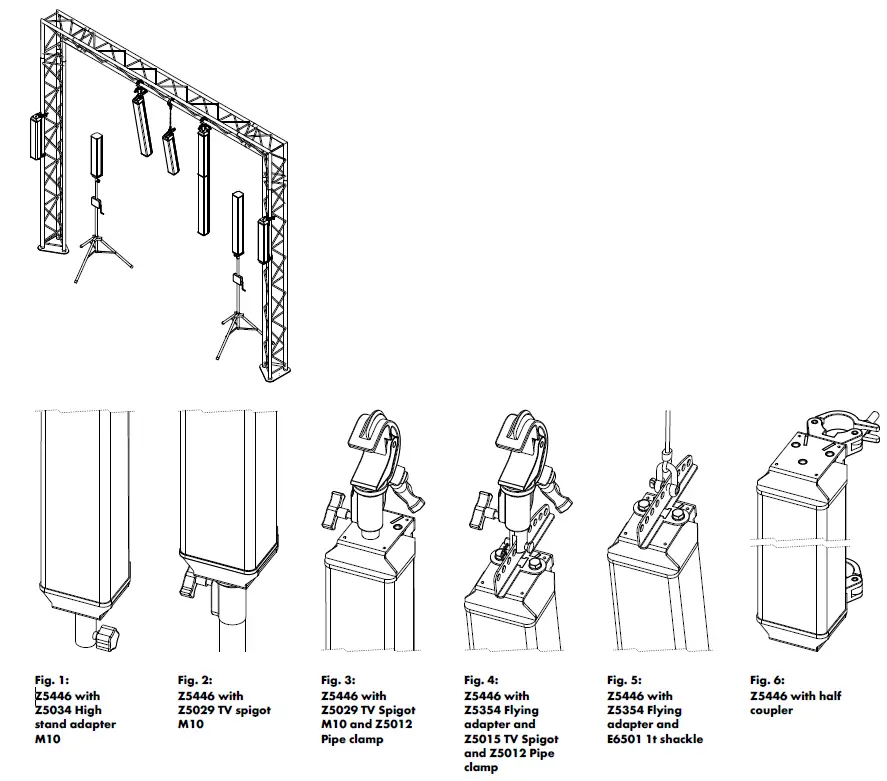 Fig. 1:
Z5446 with Z5034 High stand adapter M10

Fig. 2:
Z5446 with Z5029 TV spigot M10

Fig. 3:
Z5446 with Z5029 TV Spigot M10 and Z5012 Pipe clamp

Fig. 4:
Z5446 with Z5354 Flying adapter and Z5015 TV Spigot and Z5012 Pipe clamp

Fig. 5:
Z5446 with Z5354 Flying adapter and E6501 1t shackle

Fig. 6:
Z5446 with half coupler