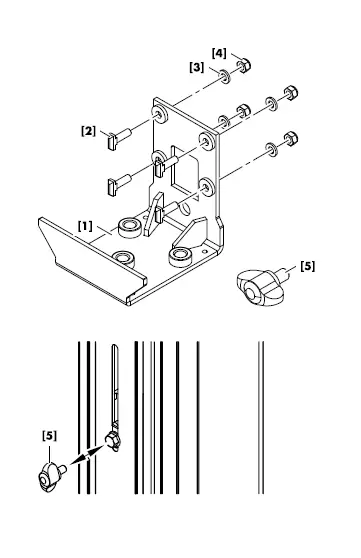 [4]
[3]
[2]
[1]
[5]
[5]