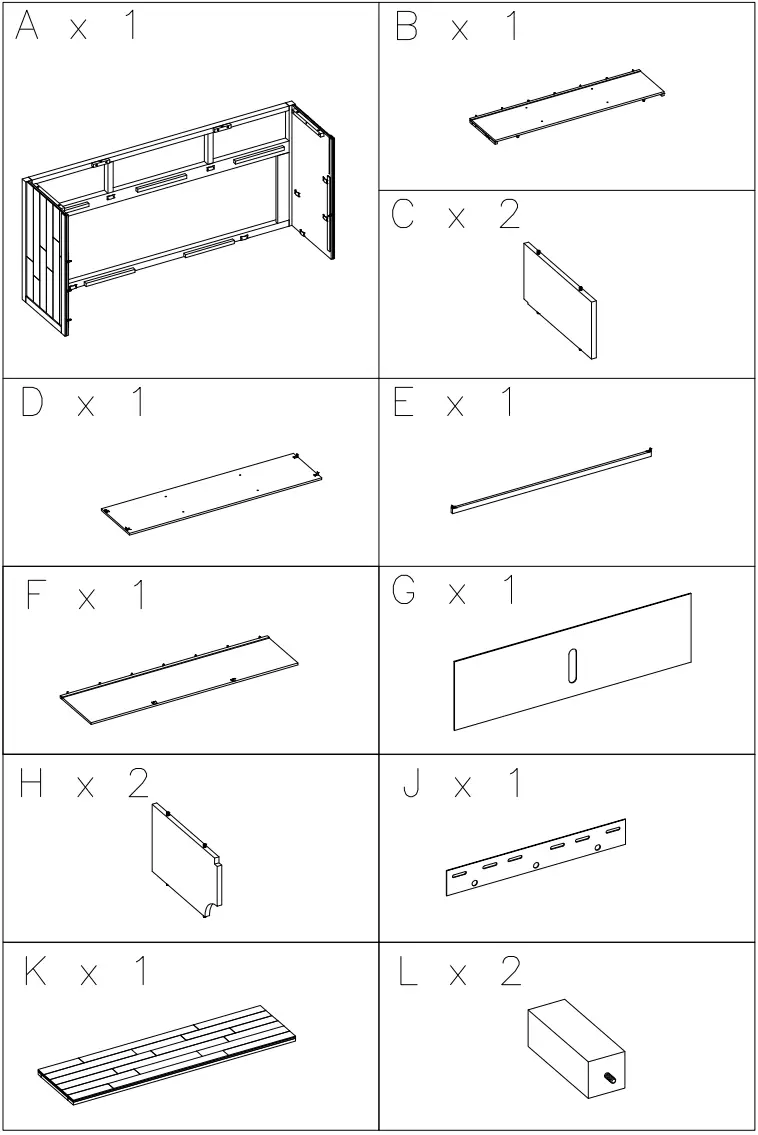 A x 1

B x 1

C x 2

D x 1

E x 1

F x 1

G x 1

H x 2

J x 1

K x 1

L x 2