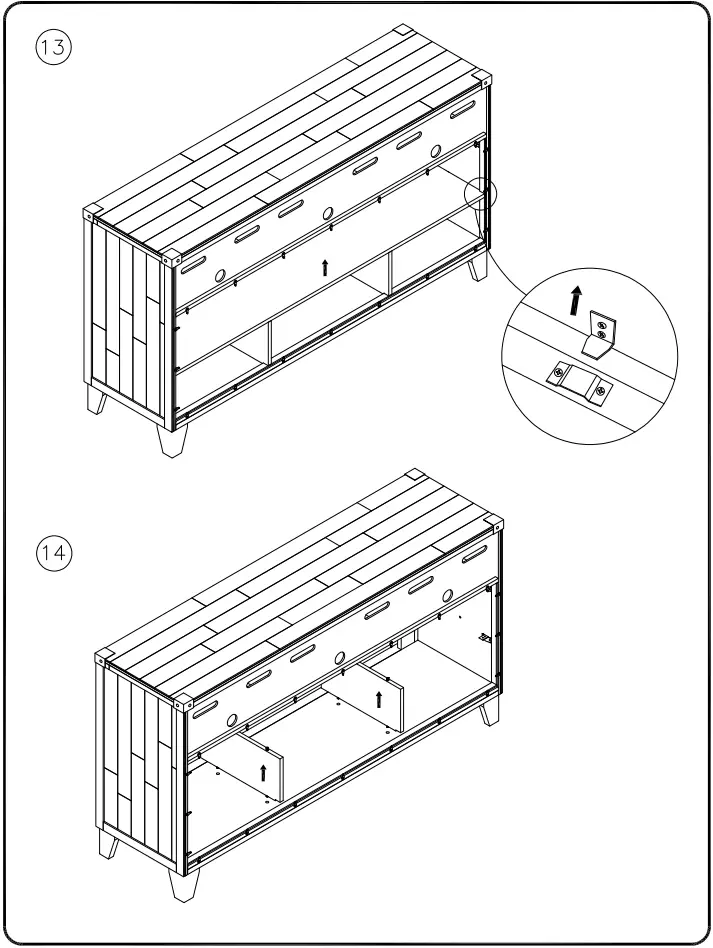 13

14