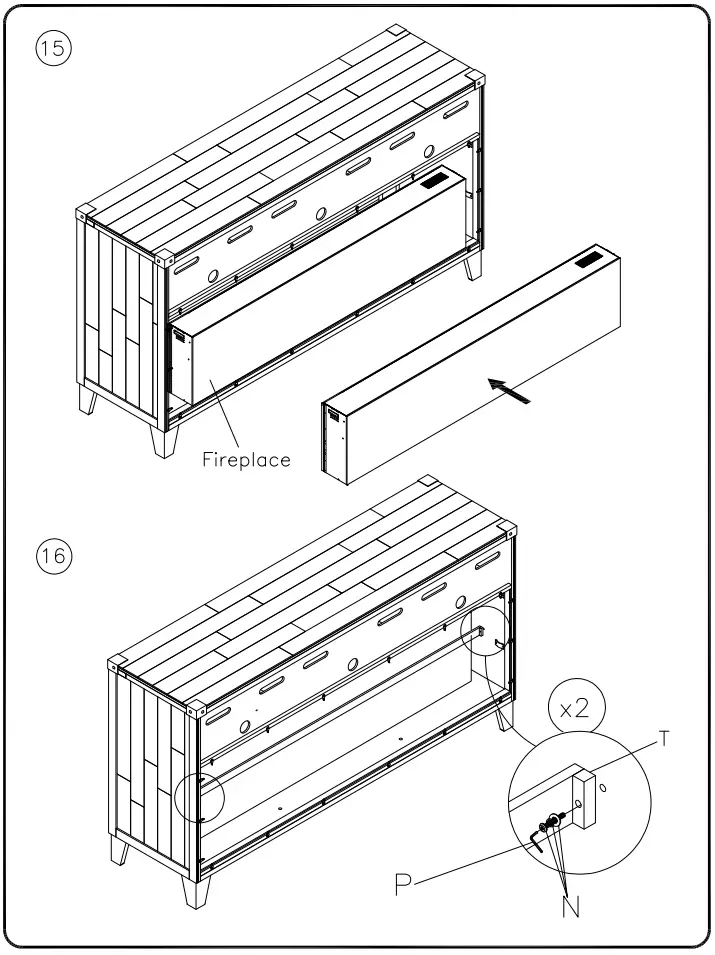 15

Fireplace

16

x2

T

P

N