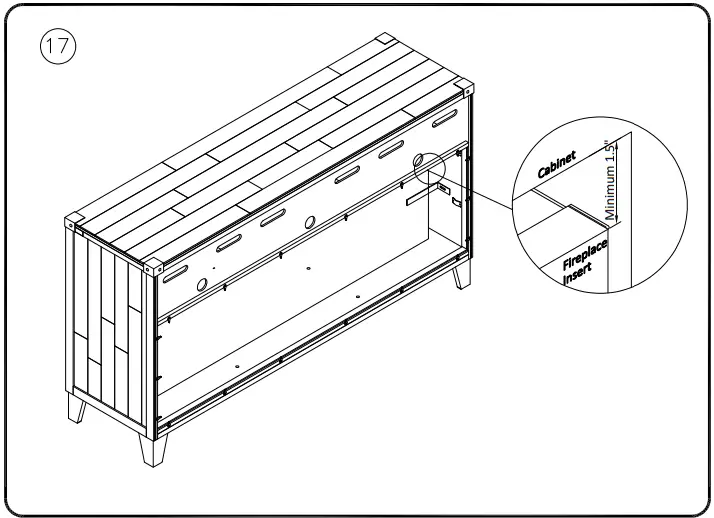 17

Cabinet

Minimum 1.5"

Fireplace Insert