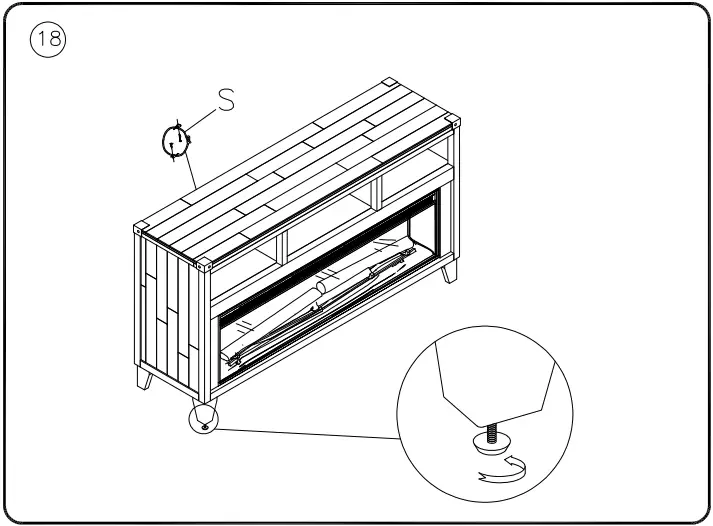 18

S