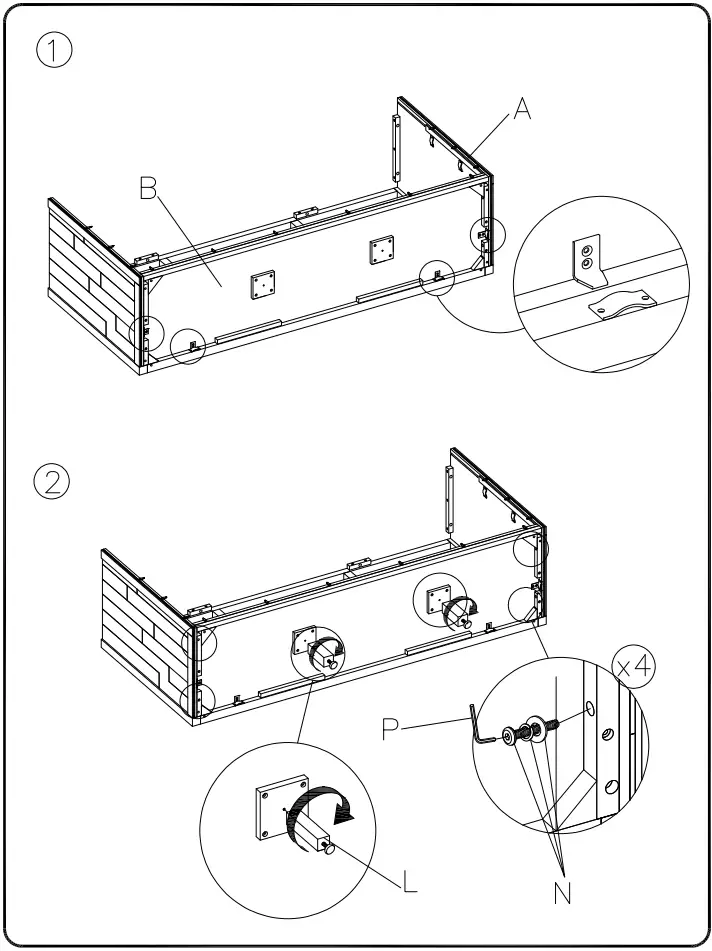 1

A

B

2

x4

P

L

N