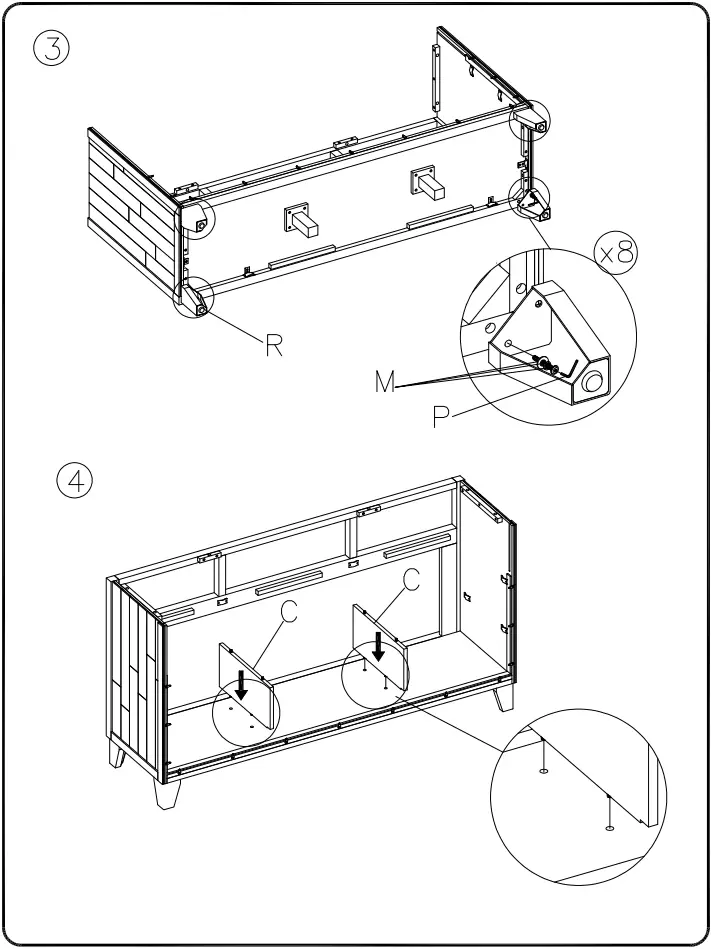 ③

x8

R

M

P

④

C

C