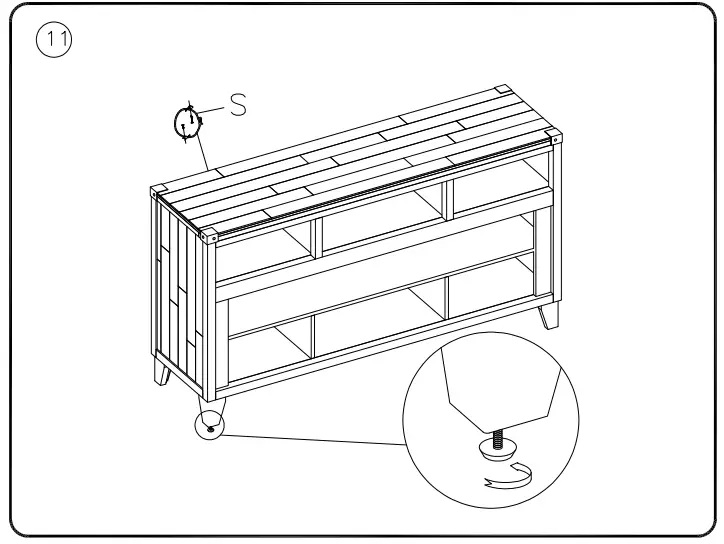 11

S