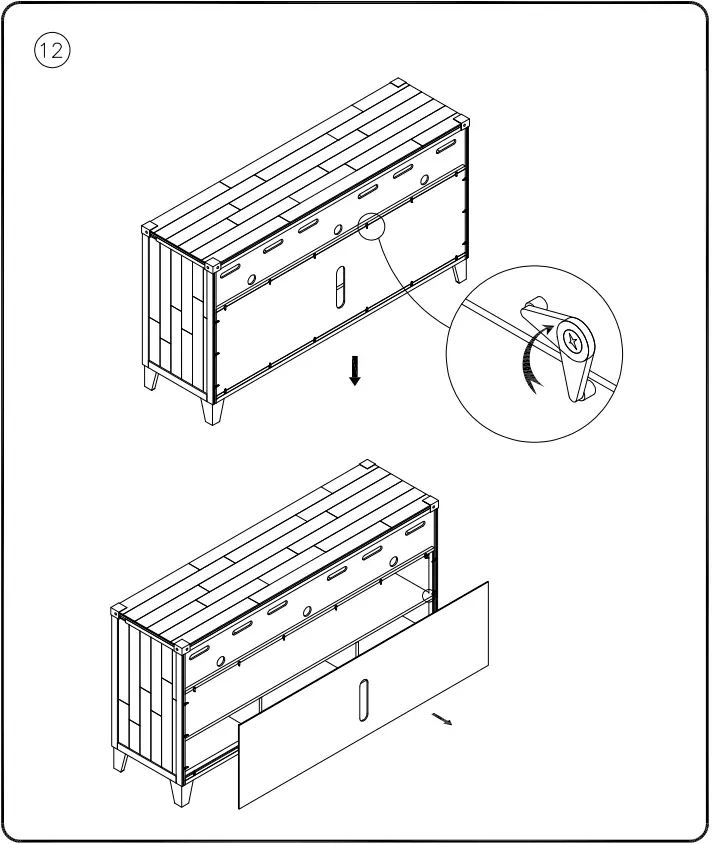 12