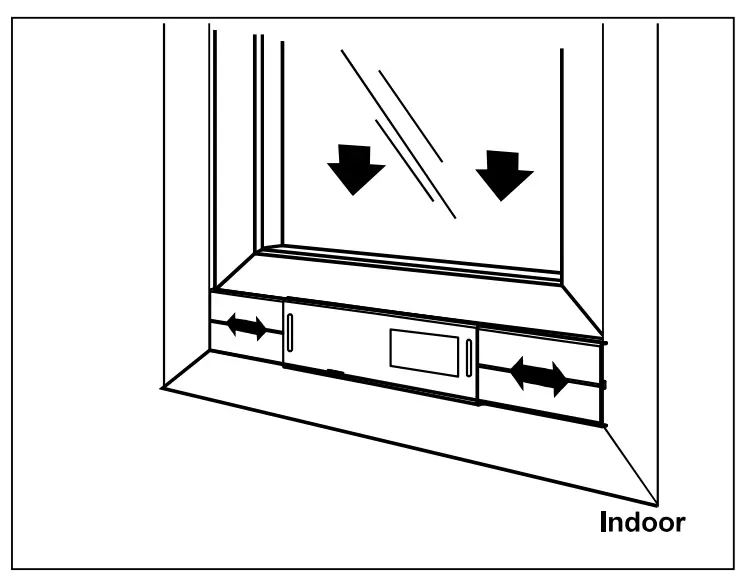 Indoor