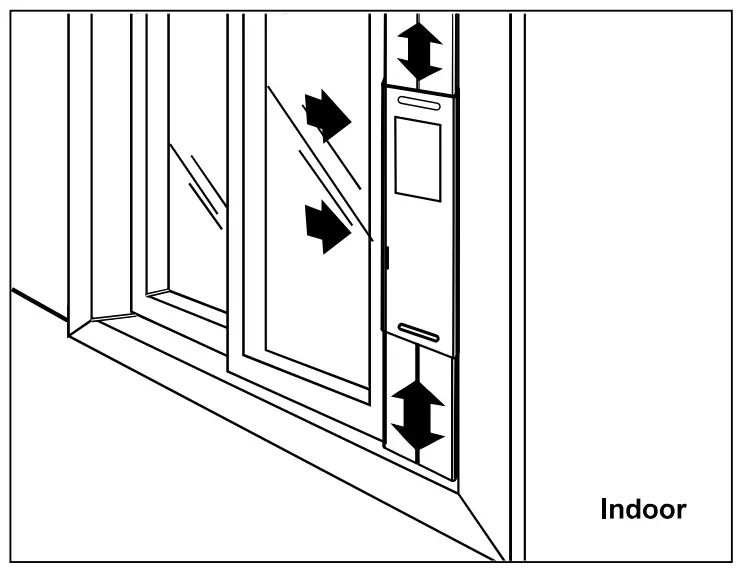 Indoor