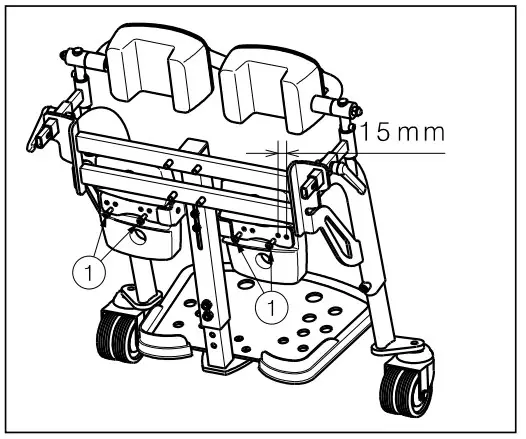 15 mm

1

1