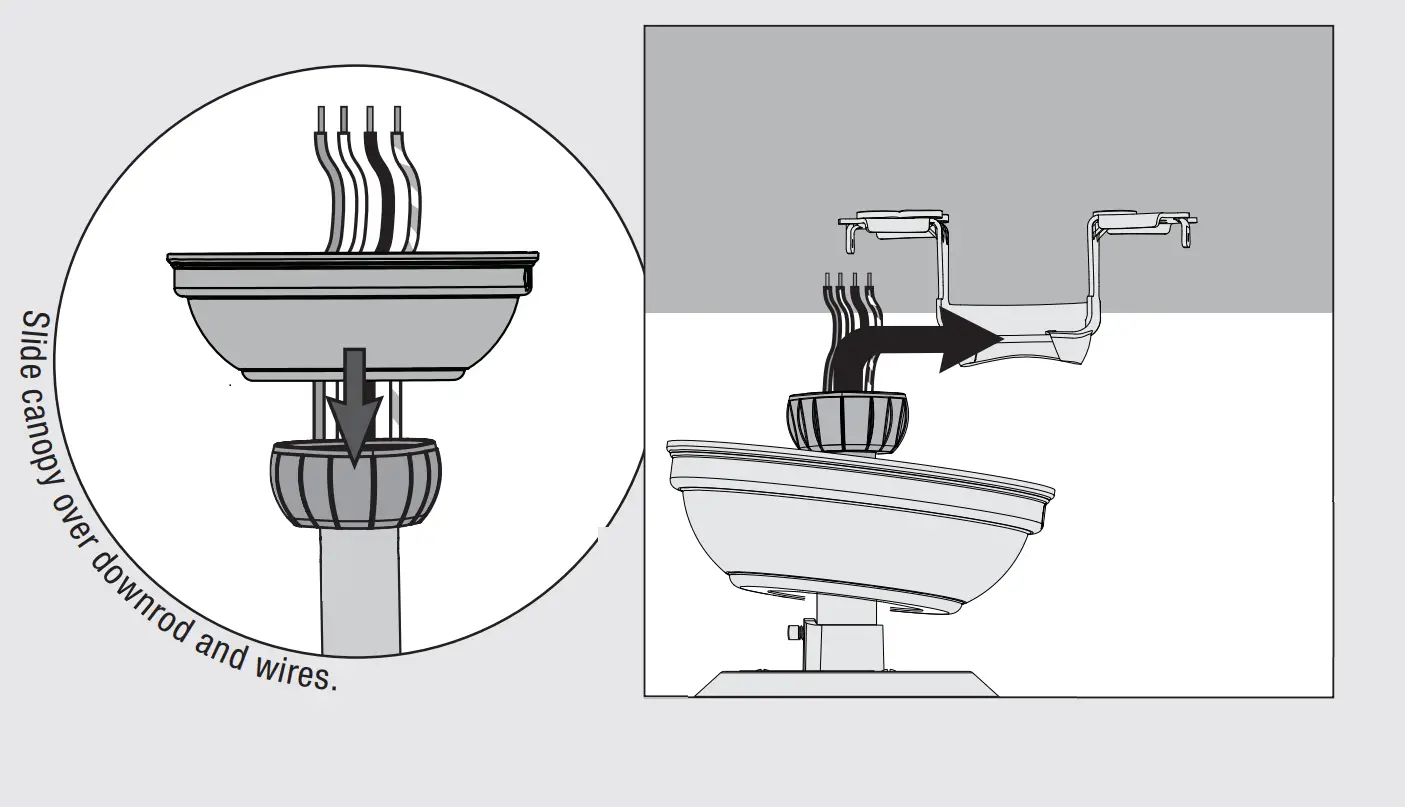 Slide canopy over downrod and wires.