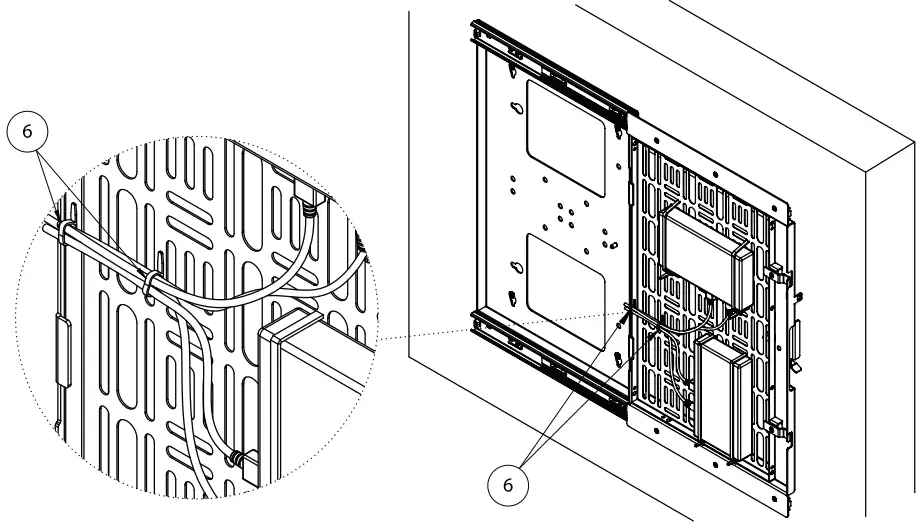 6

6