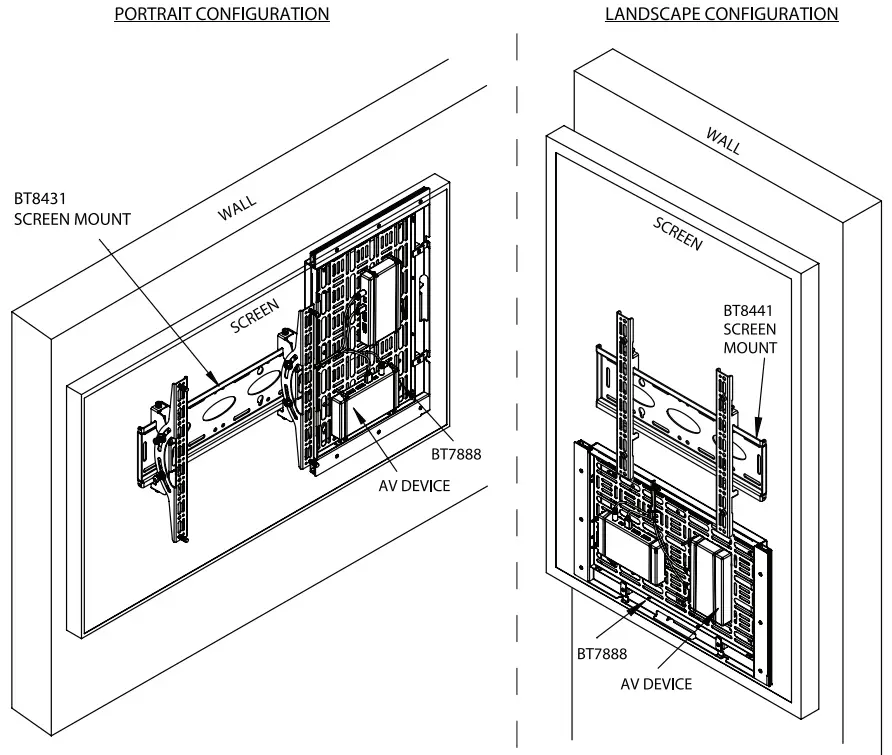 PORTRAIT CONFIGURATION

WALL

BT8431
SCREEN MOUNT

SCREEN

BT7888

AV DEVICE

LANDSCAPE CONFIGURATION

WALL

SCREEN

BT8441
SCREEN
MOUNT

BT7888

AV DEVICE