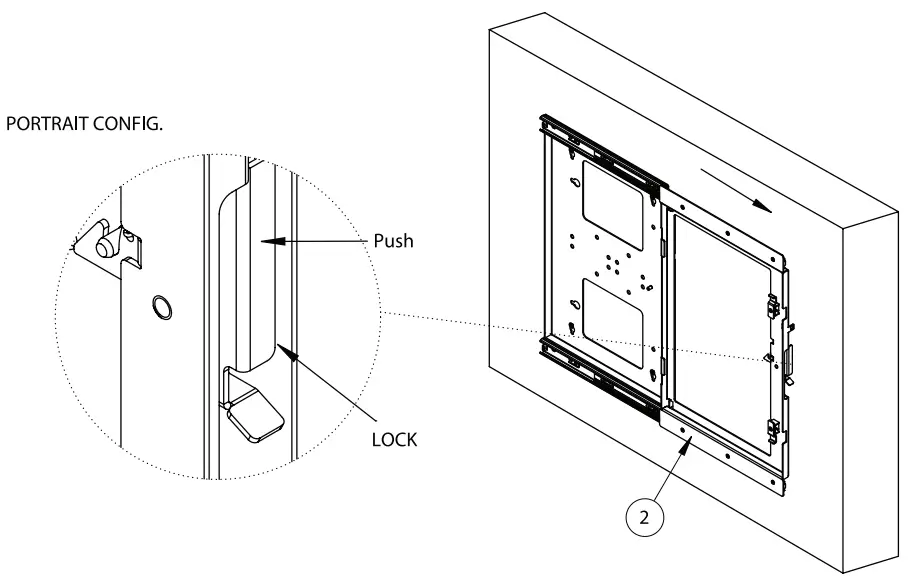 PORTRAIT CONFIG.

Push

LOCK

2