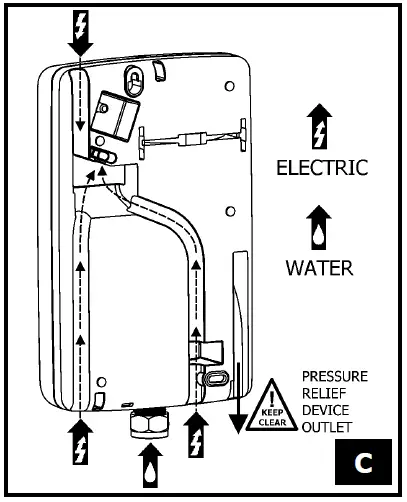 ELECTRIC

WATER

KEEP CLEAR

PRESSURE RELIEF DEVICE OUTLET

C