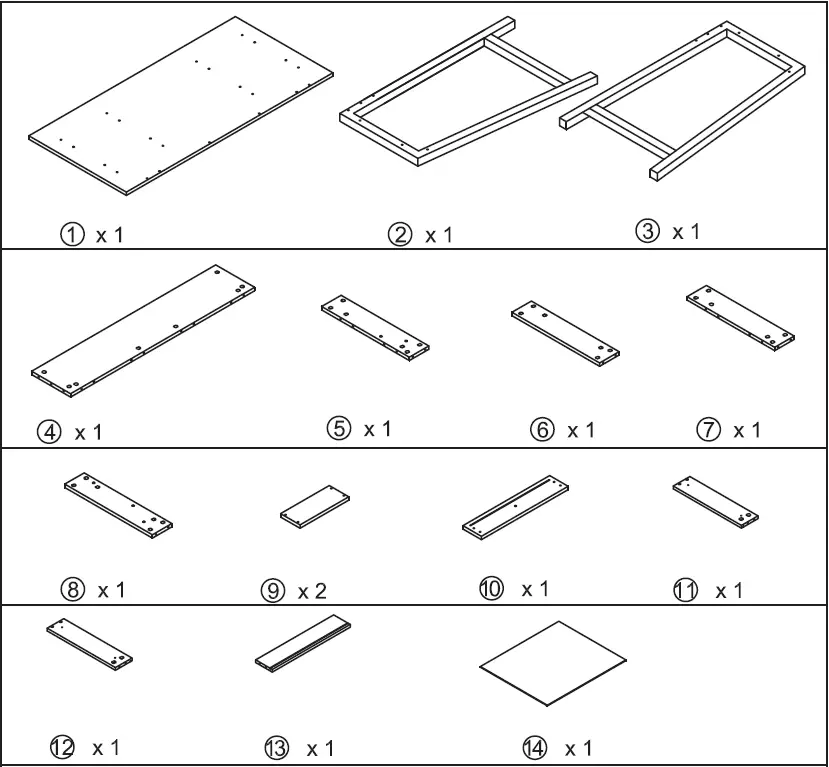 ① x 1
② x 1
③ x 1

④ x 1
⑤ x 1
⑥ x 1
⑦ x 1

⑧ x 1
⑨ x 2
⑩ x 1
⑪ x 1

⑫ x 1
⑬ x 1
⑭ x 1