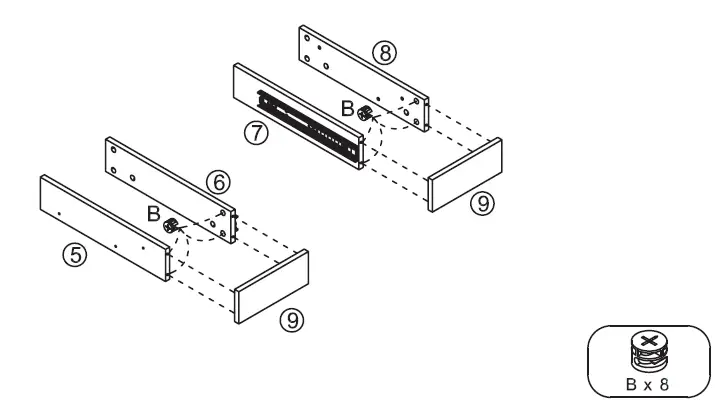 ⑧
B
⑦
⑨
⑥
B
⑤
⑨
B x 8