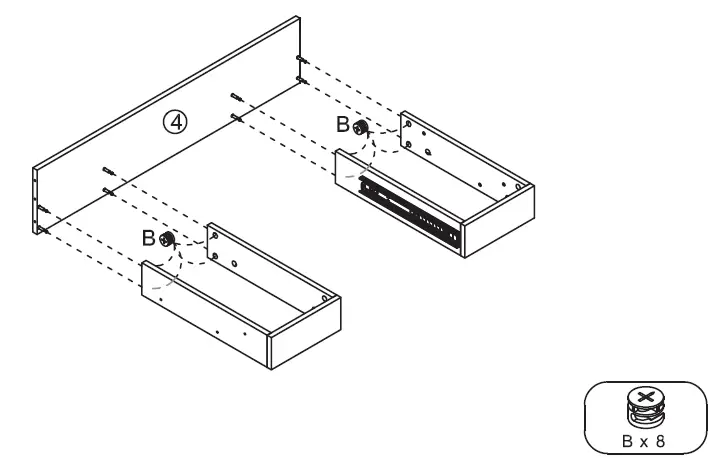 ④

B

B

B x 8