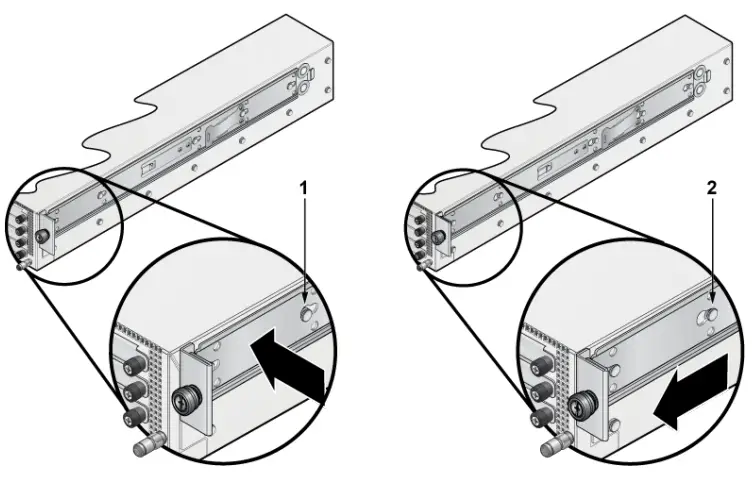 1

2