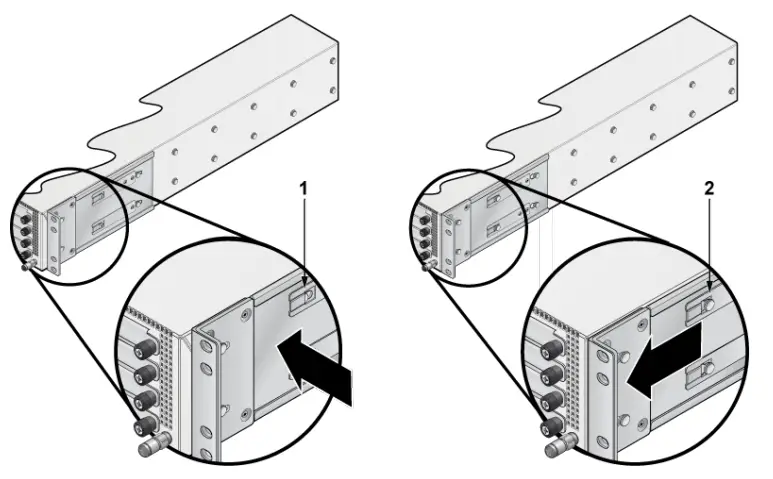 1

2