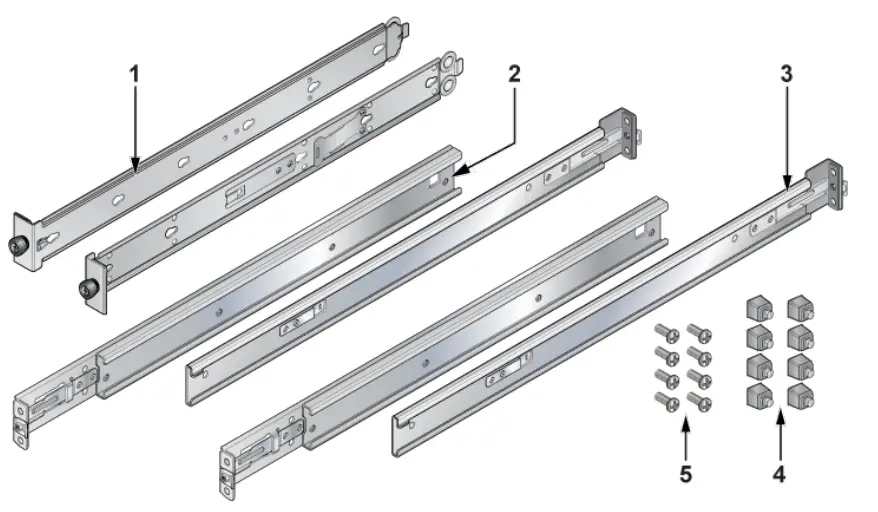 1
2
3
5
4