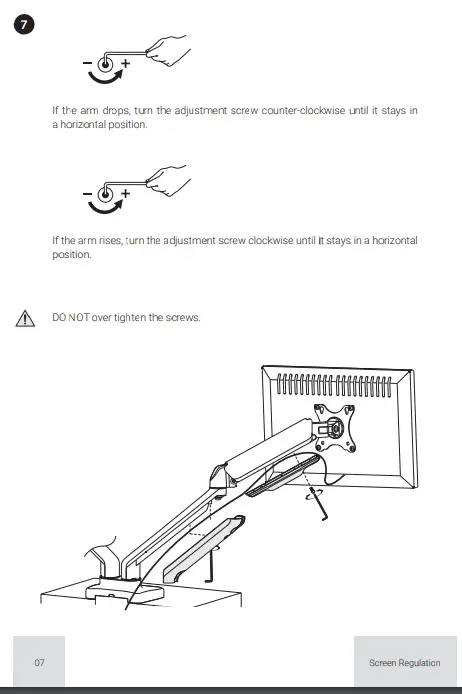 7

− +

If the arm drops, turn the adjustment screw counter-clockwise until it stays in a horizontal position.

− +

If the arm rises, turn the adjustment screw clockwise until it stays in a horizontal position.

DO NOT over tighten the screws.

07

Screen Regulation