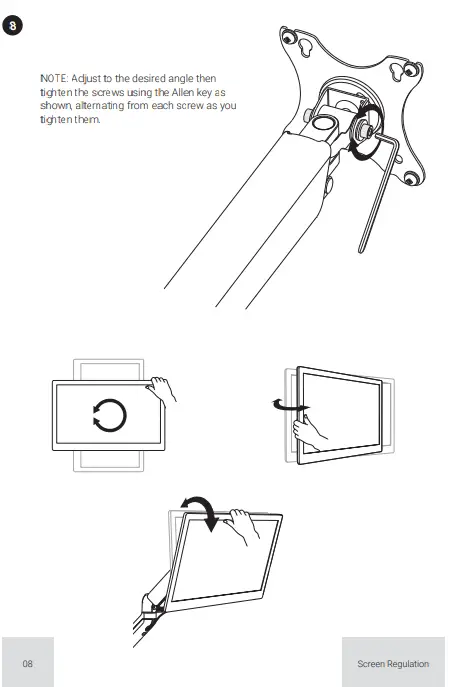 8

NOTE: Adjust to the desired angle then tighten the screws using the Allen key as shown, alternating from each screw as you tighten them.

08

Screen Regulation