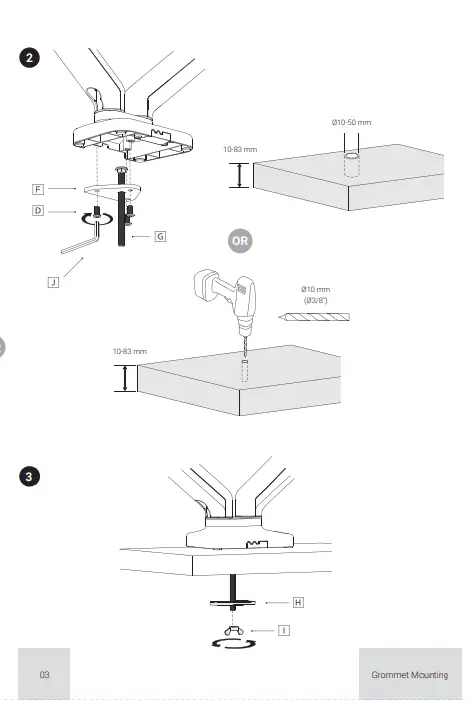 2

F

D

G

J

10-83 mm

Ø10-50 mm

OR

Ø10 mm
(Ø3/8")

10-83 mm

3

H

I

03

Grommet Mounting