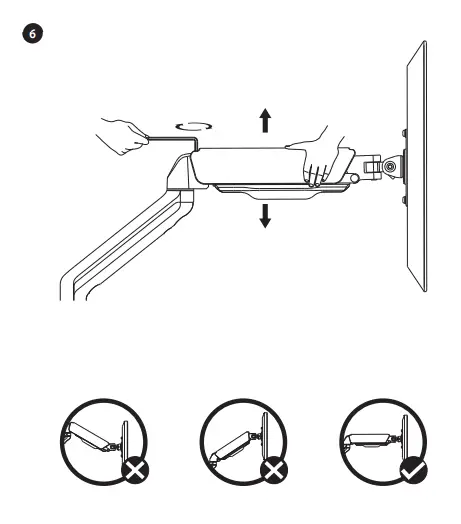 6