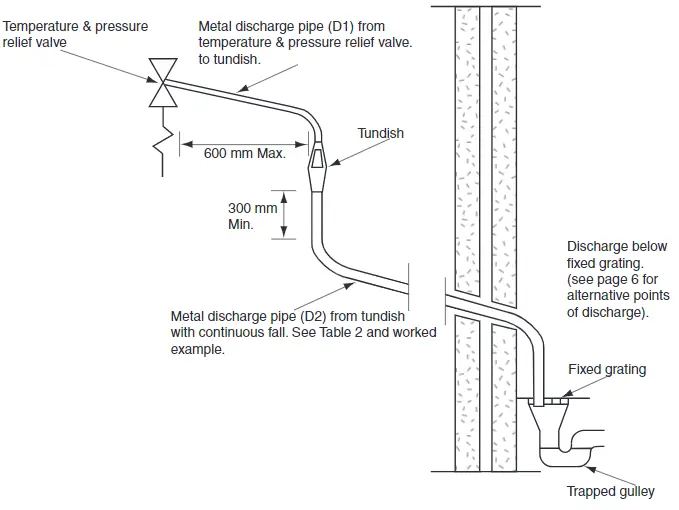 Temperature & pressure relief valve

Metal discharge pipe (D1) from temperature & pressure relief valve. to tundish.

Tundish

600 mm Max.

300 mm Min.

Discharge below fixed grating. (see page 6 for alternative points of discharge).

Metal discharge pipe (D2) from tundish with continuous fall. See Table 2 and worked example.

Fixed grating

Trapped gulley