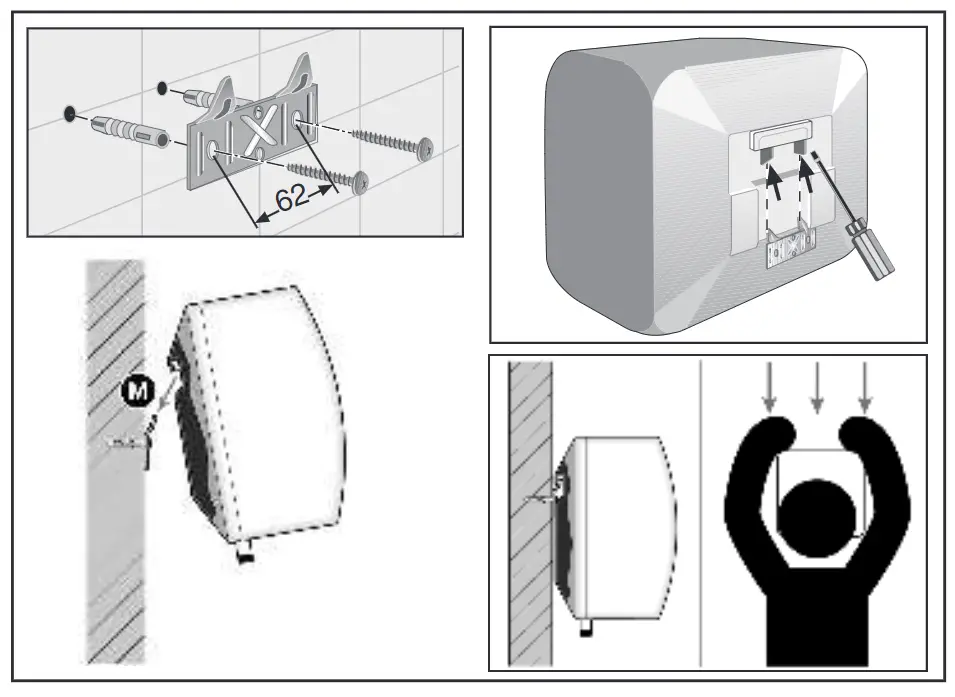 62

M