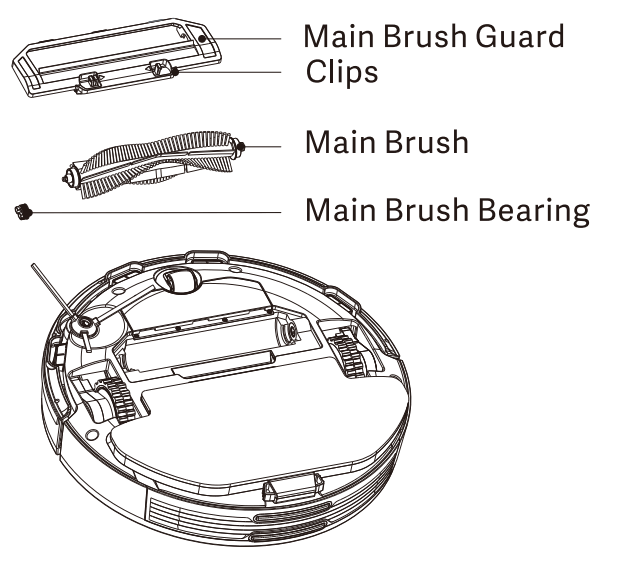 Main Brush Guard
Clips

Main Brush

Main Brush Bearing