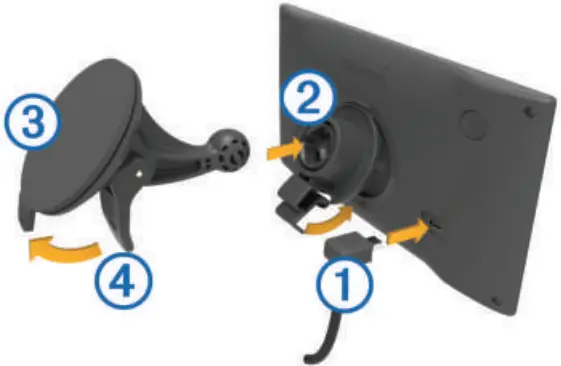 3
2
4
1