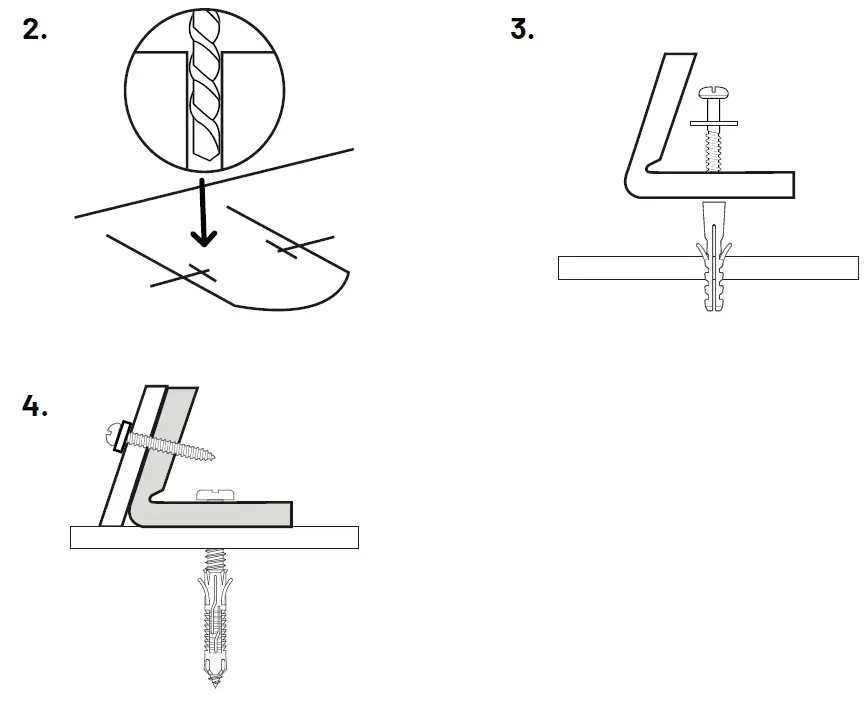 2.

3.

4.