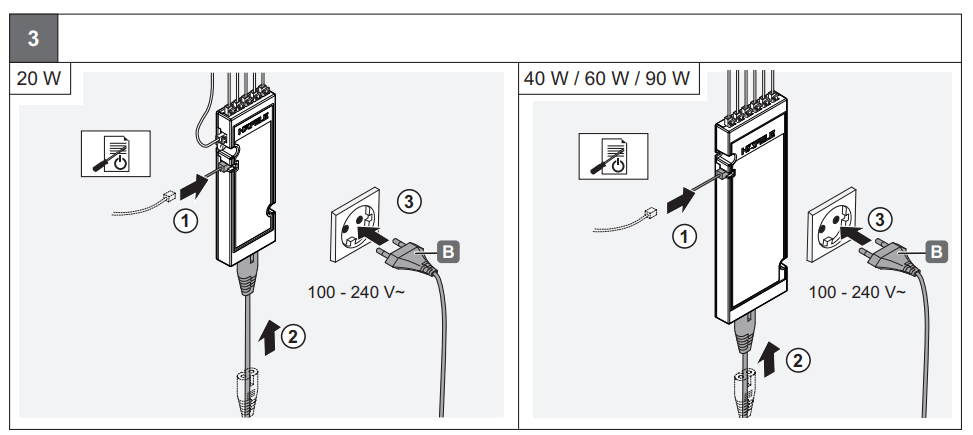 3

20 W

HÄFELE

1

2

3

B

100 - 240 V~

40 W / 60 W / 90 W

HÄFELE

1

2

3

B

100 - 240 V~