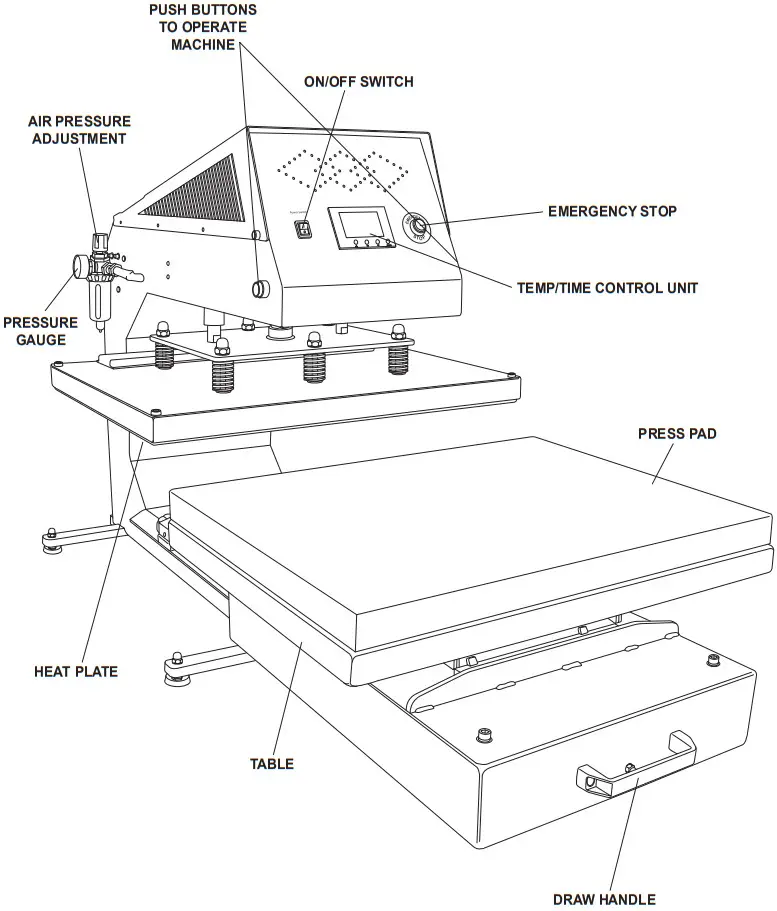 PUSH BUTTONS TO OPERATE MACHINE

ON/OFF SWITCH

AIR PRESSURE ADJUSTMENT

EMERGENCY STOP

TEMP/TIME CONTROL UNIT

PRESSURE GAUGE

PRESS PAD

HEAT PLATE

TABLE

DRAW HANDLE